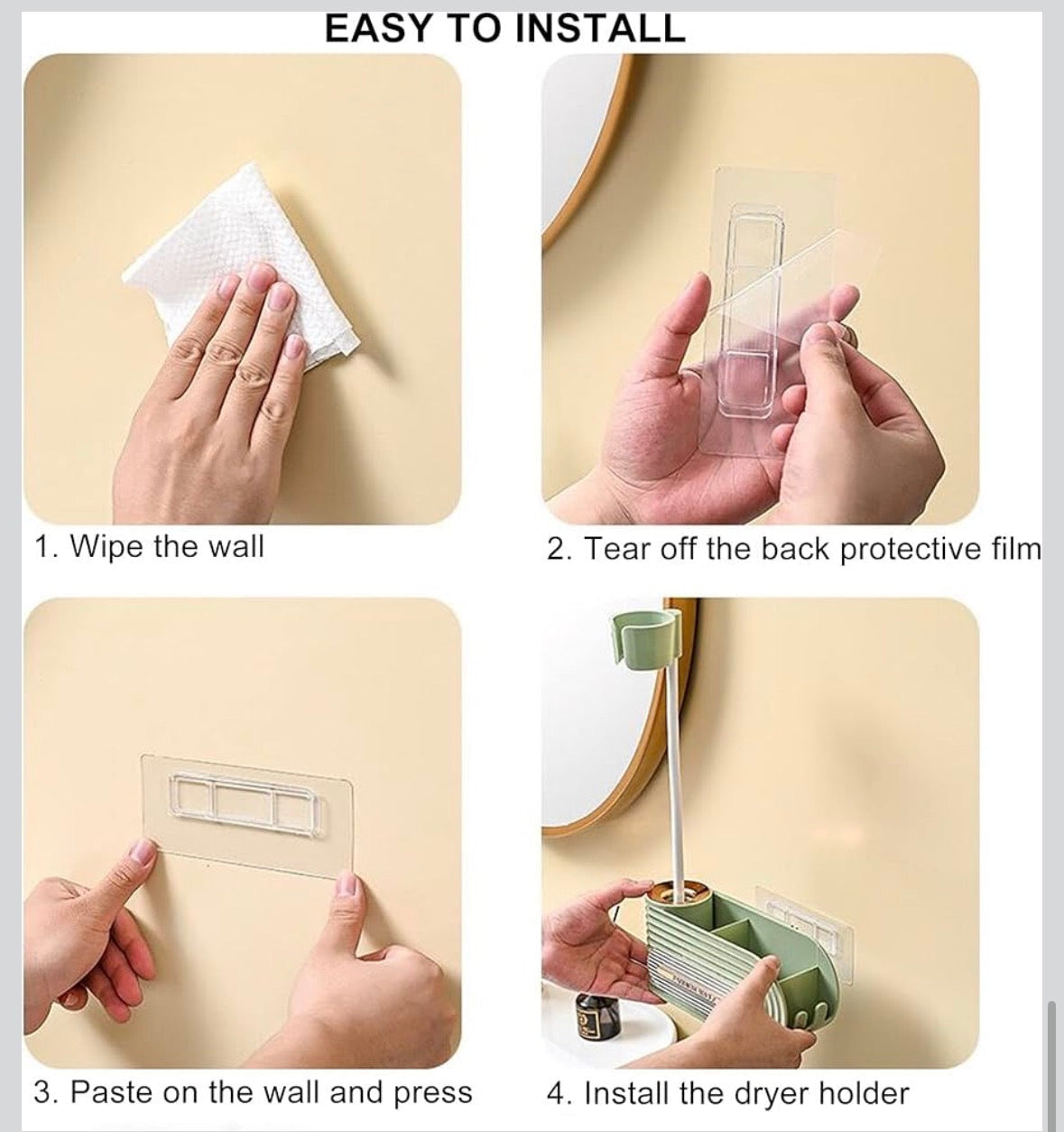 EASY TO INSTALL

1. Wipe the wall

2. Tear off the back protective film

3. Paste on the wall and press

4. Install the dryer holder